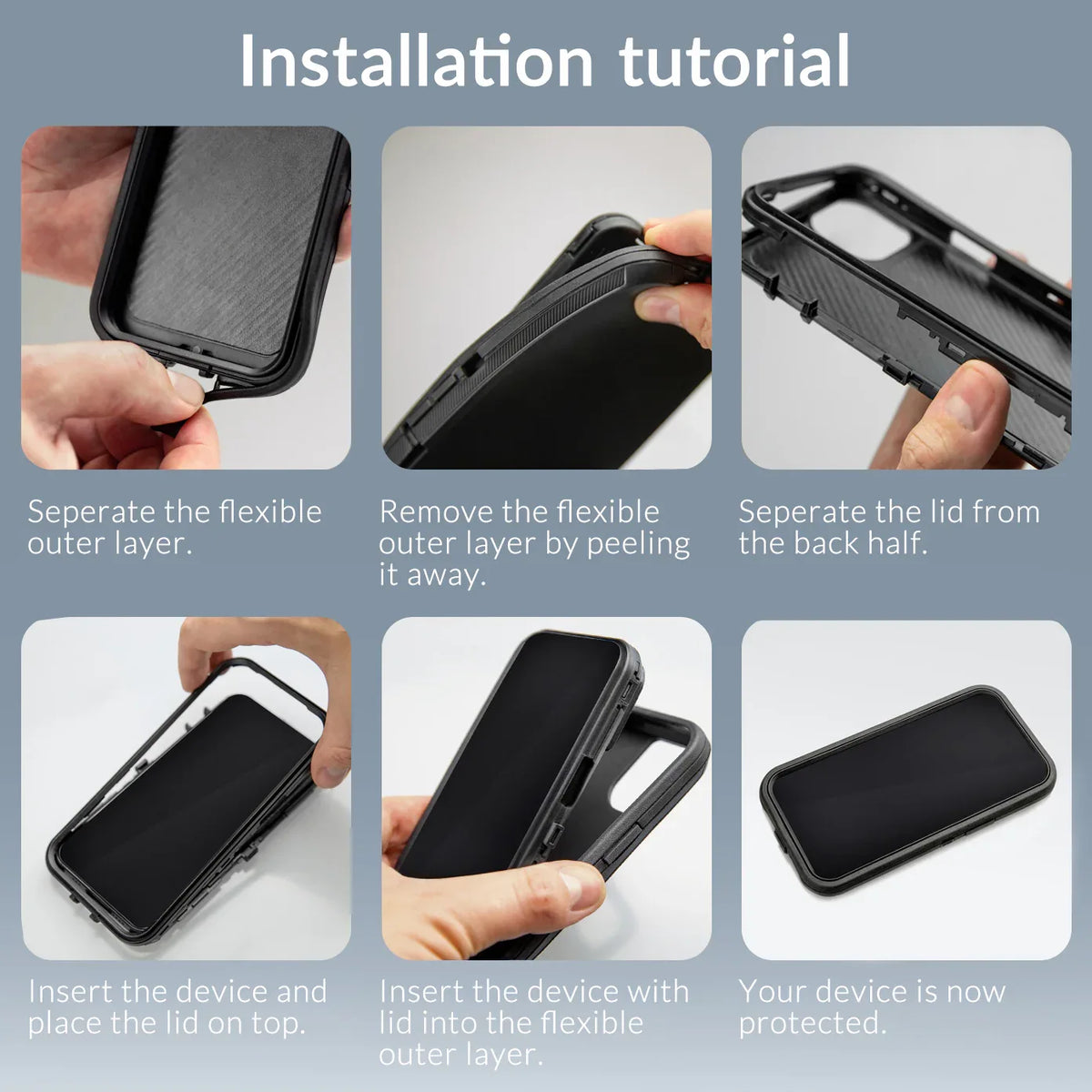 Installation tutorial

Seperate the flexible outer layer.

Remove the flexible outer layer by peeling it away.

Seperate the lid from the back half.

Insert the device and place the lid on top.

Insert the device with lid into the flexible outer layer.

Your device is now protected.