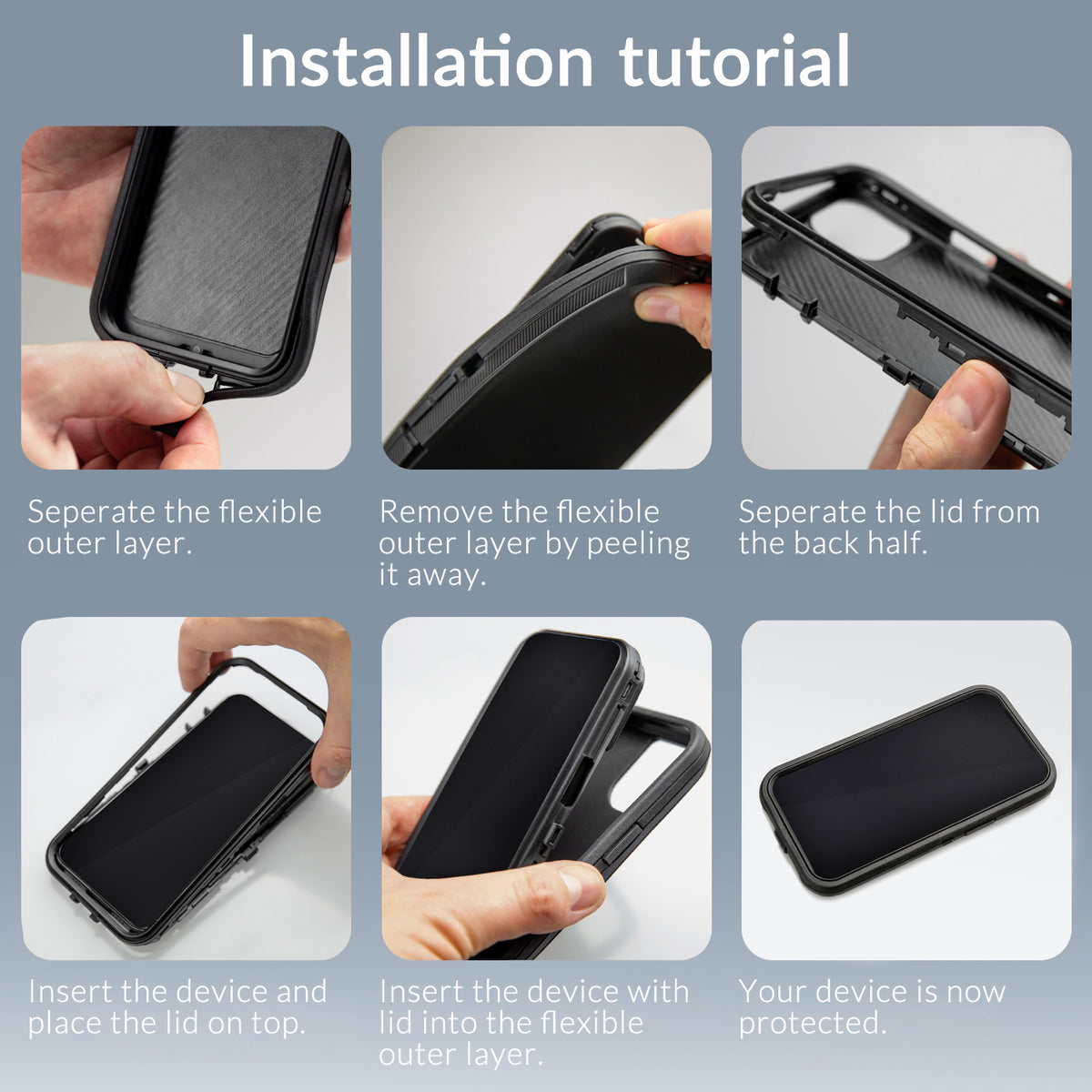 Installation tutorial

Seperate the flexible outer layer.

Remove the flexible outer layer by peeling it away.

Seperate the lid from the back half.

Insert the device and place the lid on top.

Insert the device with lid into the flexible outer layer.

Your device is now protected.