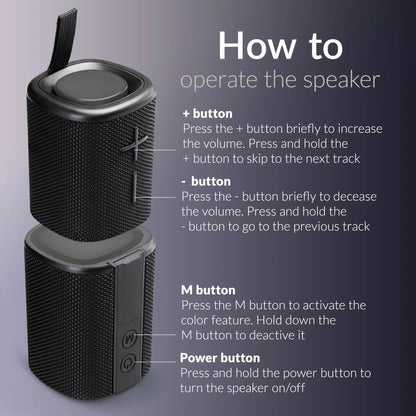 How to
operate the speaker

+ button
Press the + button briefly to increase the volume. Press and hold the + button to skip to the next track

- button
Press the - button briefly to decease the volume. Press and hold the - button to go to the previous track

M button
Press the M button to activate the color feature. Hold down the M button to deactive it

Power button
Press and hold the power button to turn the speaker on/off

M