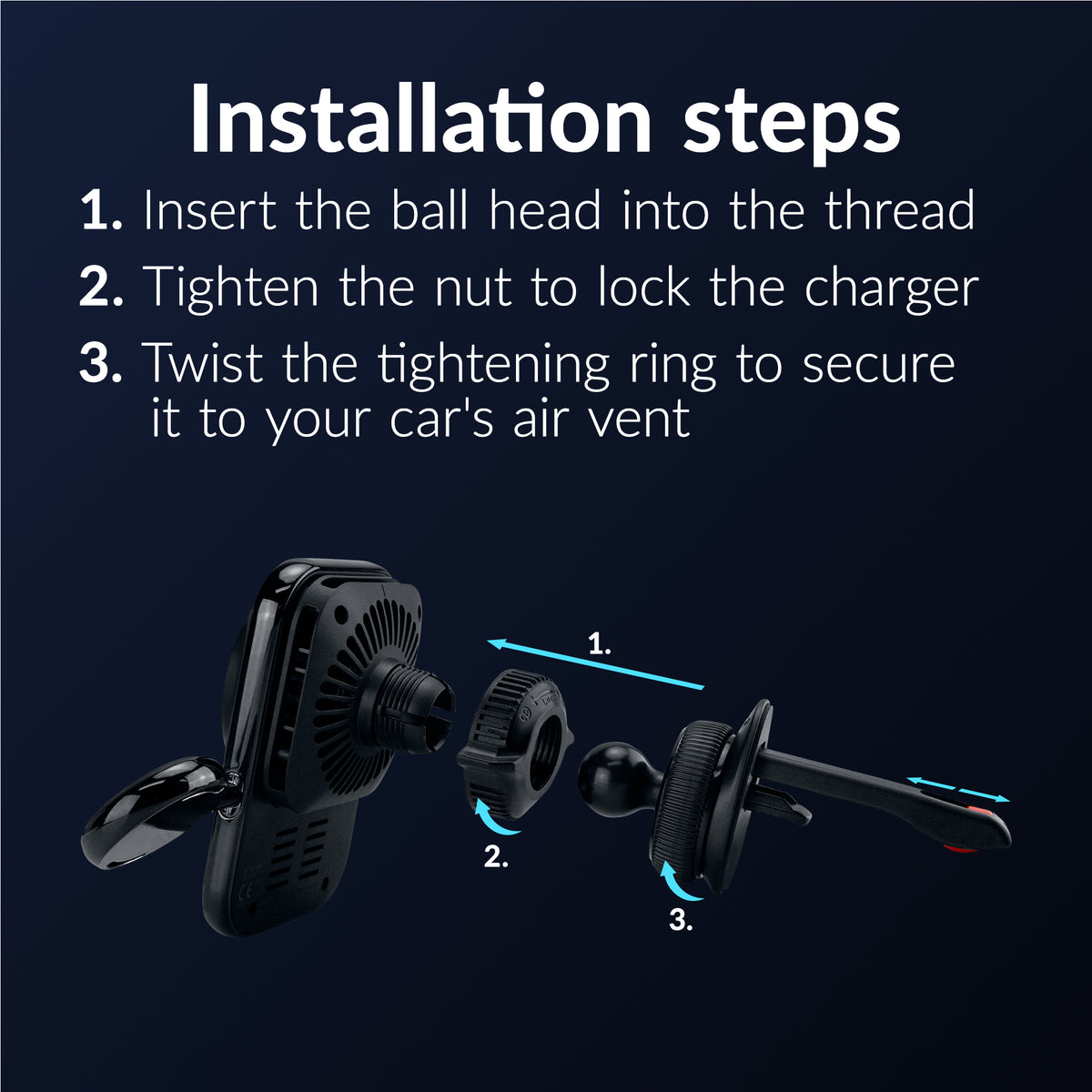 Installation steps

1. Insert the ball head into the thread

2. Tighten the nut to lock the charger

3. Twist the tightening ring to secure it to your car's air vent

1.

2.

3.