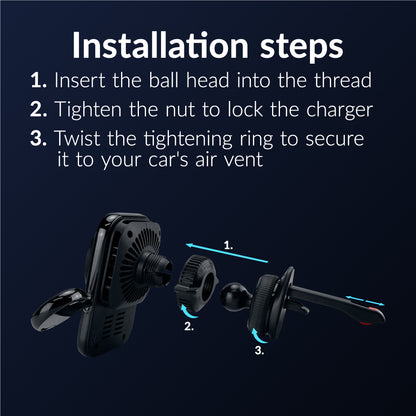 Installation steps

1. Insert the ball head into the thread

2. Tighten the nut to lock the charger

3. Twist the tightening ring to secure it to your car's air vent

1.

2.

3.