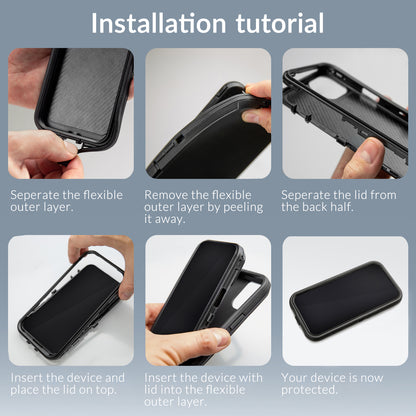 Installation tutorial

Seperate the flexible outer layer.

Remove the flexible outer layer by peeling it away.

Seperate the lid from the back half.

Insert the device and place the lid on top.

Insert the device with lid into the flexible outer layer.

Your device is now protected.