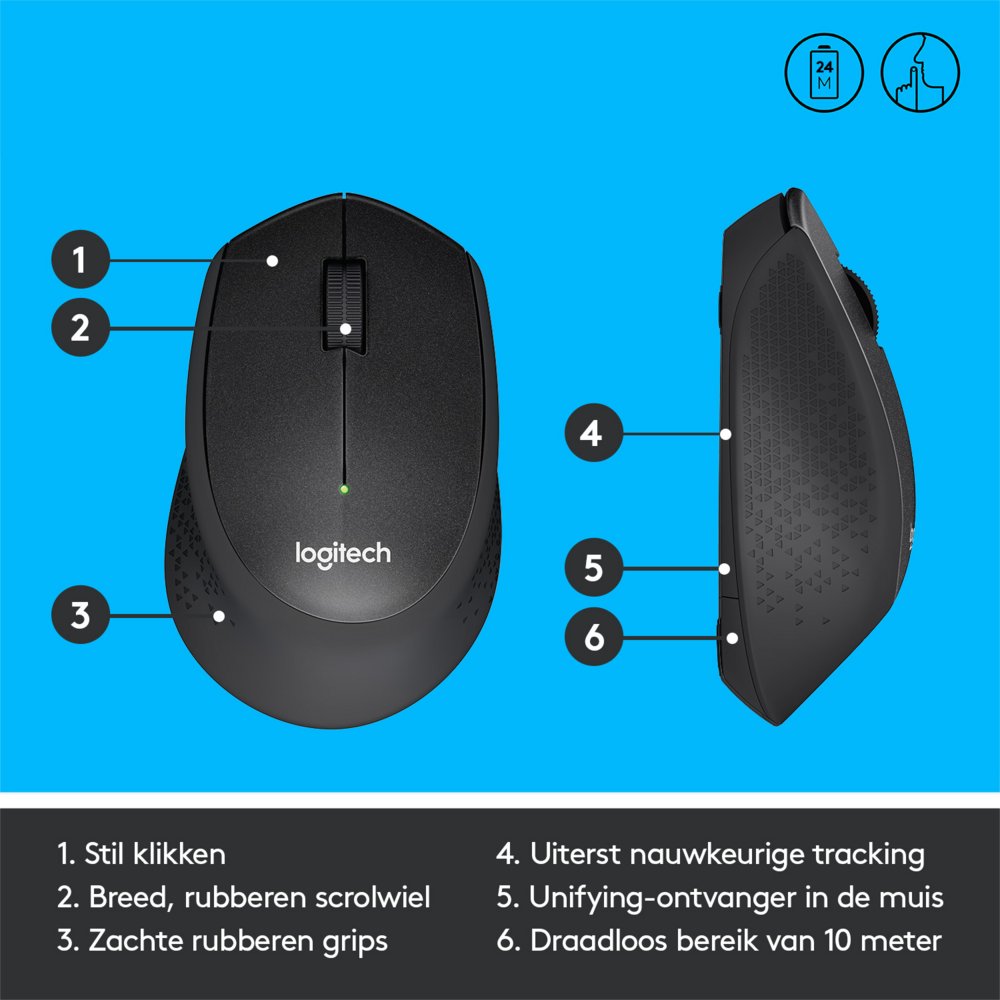 24
M

1

2

3

logitech

4

5

6

1. Stil klikken
2. Breed, rubberen scrolwiel
3. Zachte rubberen grips

4. Uiterst nauwkeurige tracking
5. Unifying-ontvanger in de muis
6. Draadloos bereik van 10 meter